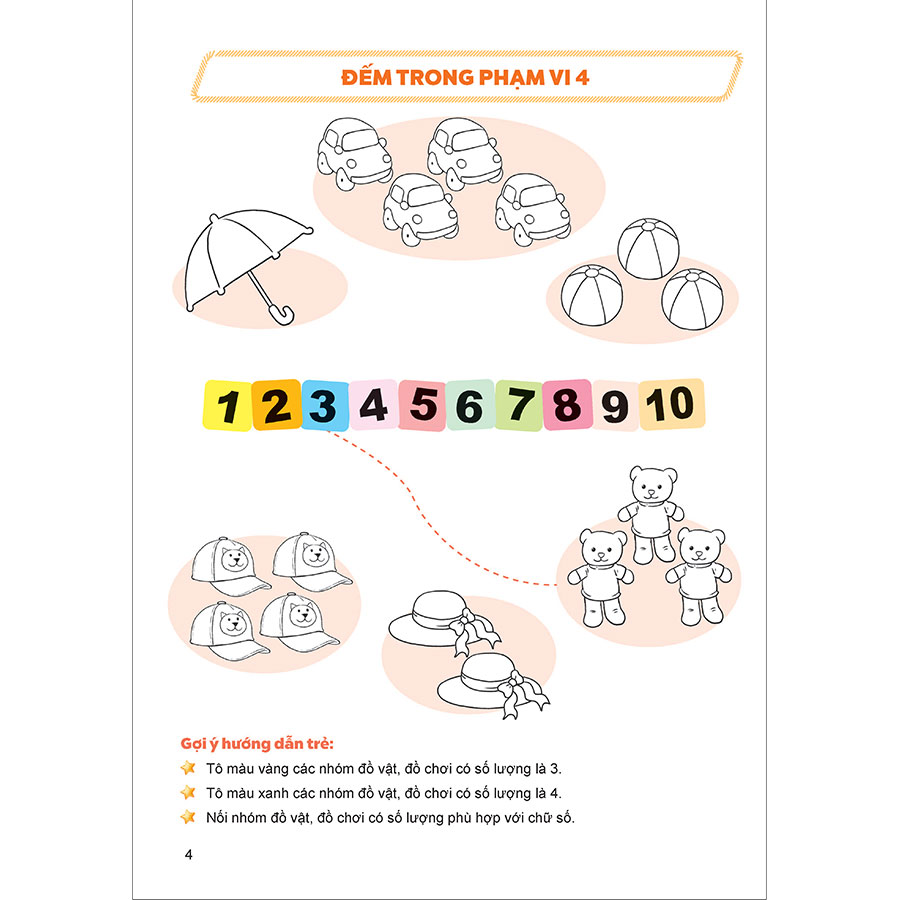 ĐẾM TRONG PHẠM VI 4

1 2 3 4 5 6 7 8 9 10

Gợi ý hướng dẫn trẻ:

Tô màu vàng các nhóm đồ vật, đồ chơi có số lượng là 3.

Tô màu xanh các nhóm đồ vật, đồ chơi có số lượng là 4.

Nối nhóm đồ vật, đồ chơi có số lượng phù hợp với chữ số.

4