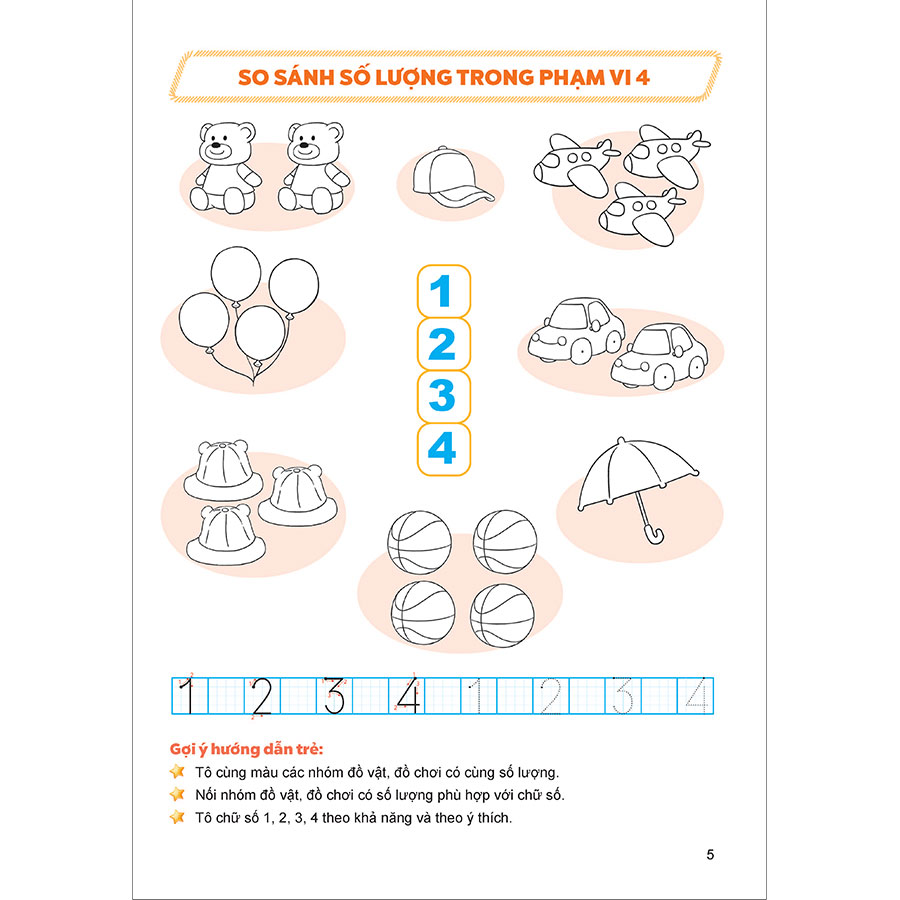 SO SÁNH SỐ LƯỢNG TRONG PHẠM VI 4

1
2
3
4

1 2 3 4 1 2 3 4

Gợi ý hướng dẫn trẻ:
Tô cùng màu các nhóm đồ vật, đồ chơi có cùng số lượng.
Nối nhóm đồ vật, đồ chơi có số lượng phù hợp với chữ số.
Tô chữ số 1, 2, 3, 4 theo khả năng và theo ý thích.

5