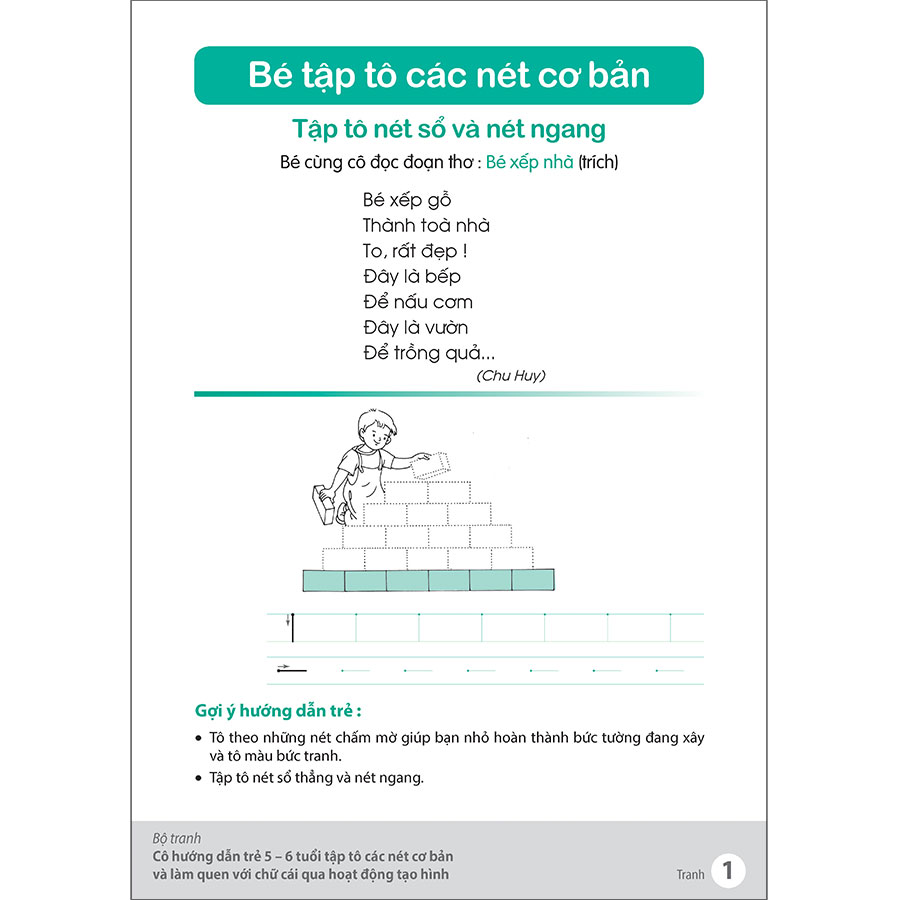 Bé tập tô các nét cơ bản

Tập tô nét sổ và nét ngang

Bé cùng cô đọc đoạn thơ : Bé xếp nhà (trích)

Bé xếp gỗ
Thành toà nhà
To, rất đẹp !
Đây là bếp
Để nấu cơm
Đây là vườn
Để trồng quả...

(Chu Huy)

Gợi ý hướng dẫn trẻ :

• Tô theo những nét chấm mờ giúp bạn nhỏ hoàn thành bức tường đang xây và tô màu bức tranh.
• Tập tô nét sổ thẳng và nét ngang.

Bộ tranh
Cô hướng dẫn trẻ 5 – 6 tuổi tập tô các nét cơ bản và làm quen với chữ cái qua hoạt động tạo hình

Tranh 1