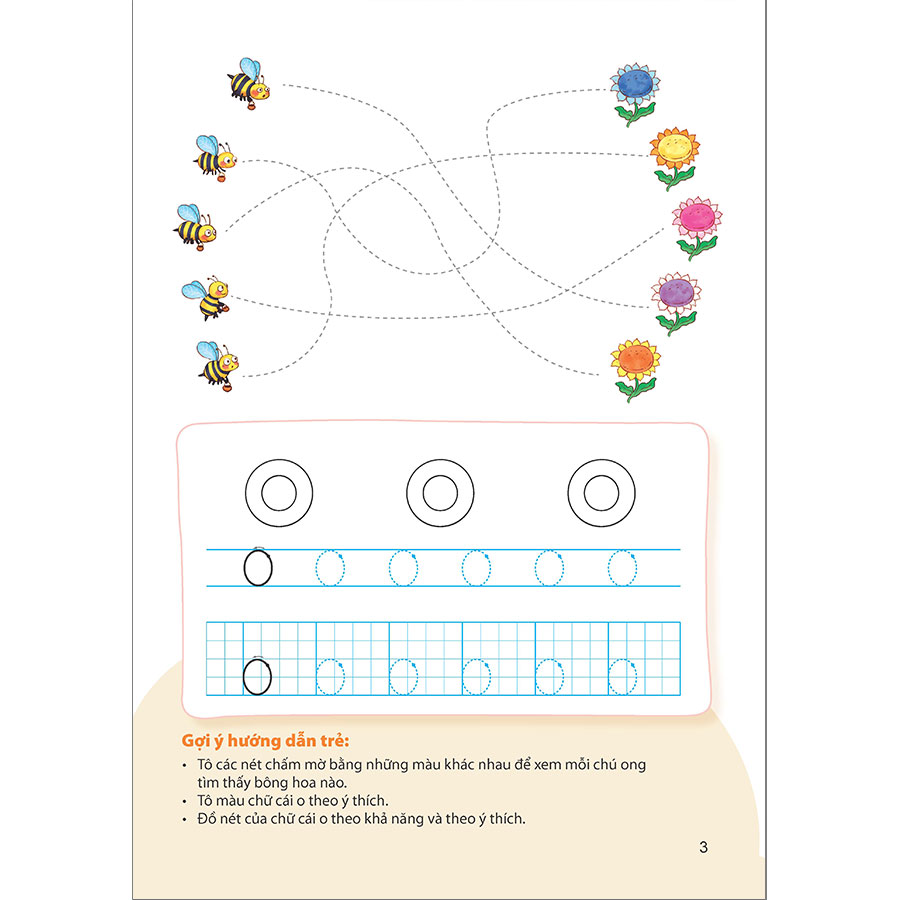 O O O

o o o o o o

o o o o o o

Gợi ý hướng dẫn trẻ:
• Tô các nét chấm mờ bằng những màu khác nhau để xem mỗi chú ong tìm thấy bông hoa nào.
• Tô màu chữ cái o theo ý thích.
• Đồ nét của chữ cái o theo khả năng và theo ý thích.

3