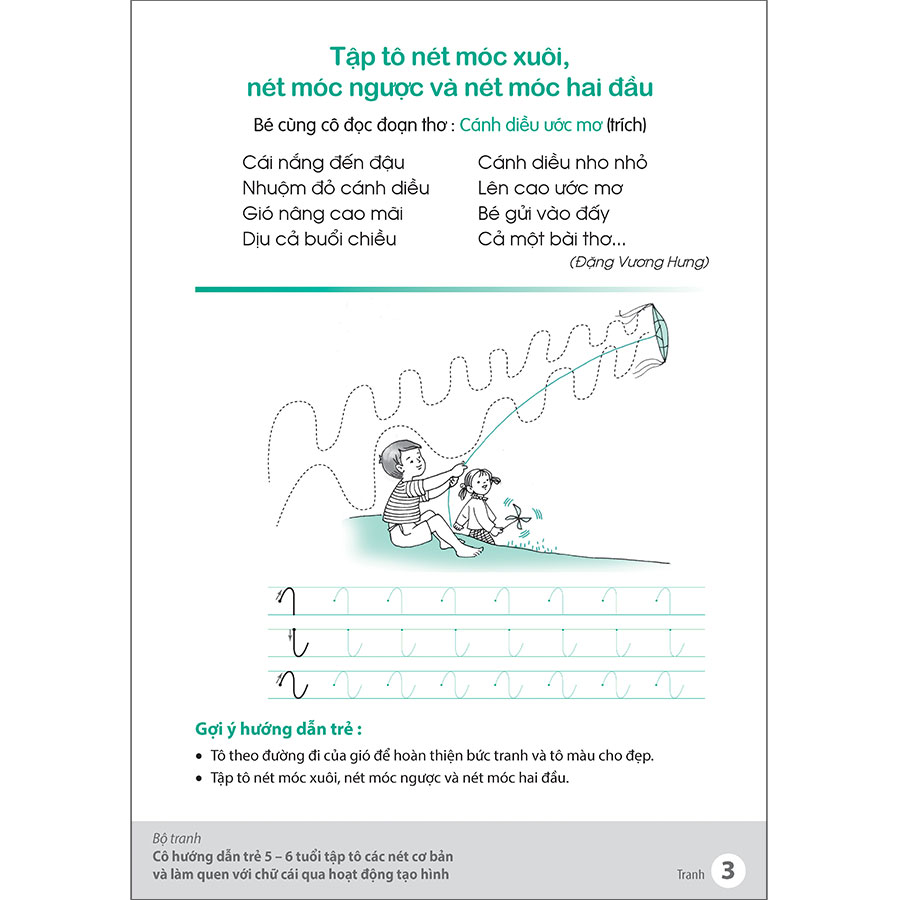 Tập tô nét móc xuôi, nét móc ngược và nét móc hai đầu

Bé cùng cô đọc đoạn thơ : Cánh diều ước mơ (trích)

Cái nắng đến đậu
Nhuộm đỏ cánh diều
Gió nâng cao mãi
Dịu cả buổi chiều

Cánh diều nho nhỏ
Lên cao ước mơ
Bé gửi vào đấy
Cả một bài thơ...

(Đặng Vương Hưng)

Gợi ý hướng dẫn trẻ :

• Tô theo đường đi của gió để hoàn thiện bức tranh và tô màu cho đẹp.
• Tập tô nét móc xuôi, nét móc ngược và nét móc hai đầu.

Bộ tranh
Cô hướng dẫn trẻ 5 – 6 tuổi tập tô các nét cơ bản và làm quen với chữ cái qua hoạt động tạo hình

Tranh 3