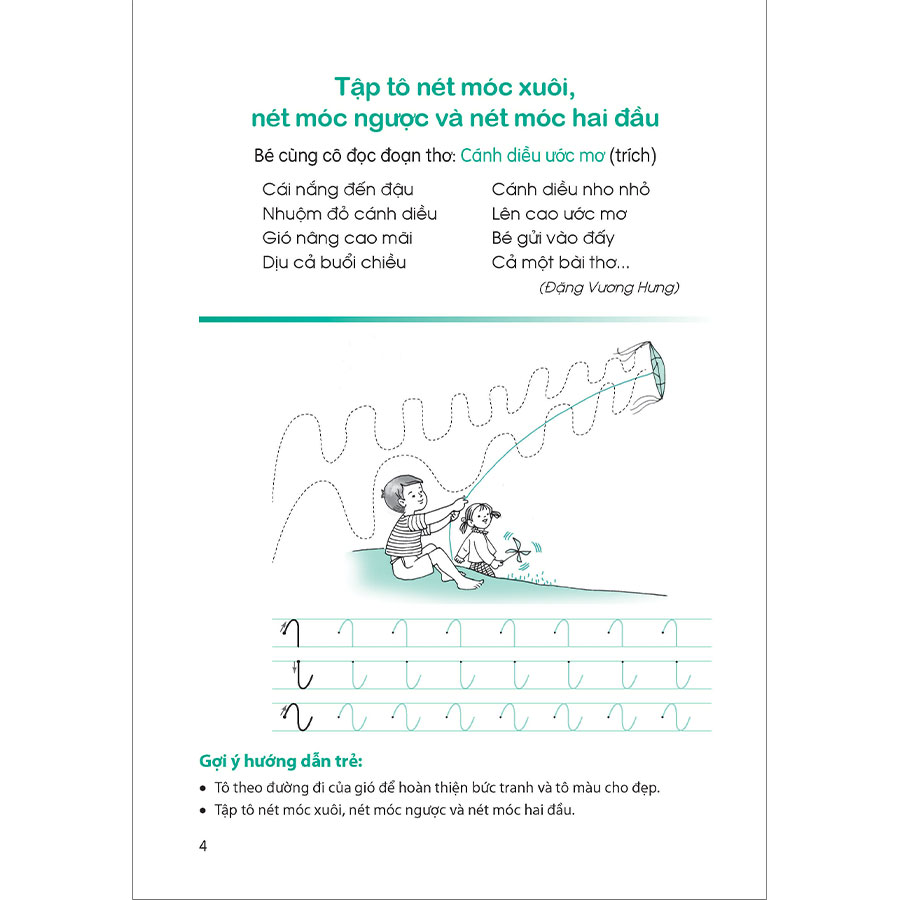 Tập tô nét móc xuôi, nét móc ngược và nét móc hai đầu

Bé cùng cô đọc đoạn thơ: Cánh diều ước mơ (trích)

Cái nắng đến đậu
Nhuộm đỏ cánh diều
Gió nâng cao mãi
Dịu cả buổi chiều

Cánh diều nho nhỏ
Lên cao ước mơ
Bé gửi vào đấy
Cả một bài thơ...

(Đặng Vương Hưng)

Gợi ý hướng dẫn trẻ:

• Tô theo đường đi của gió để hoàn thiện bức tranh và tô màu cho đẹp.
• Tập tô nét móc xuôi, nét móc ngược và nét móc hai đầu.

4