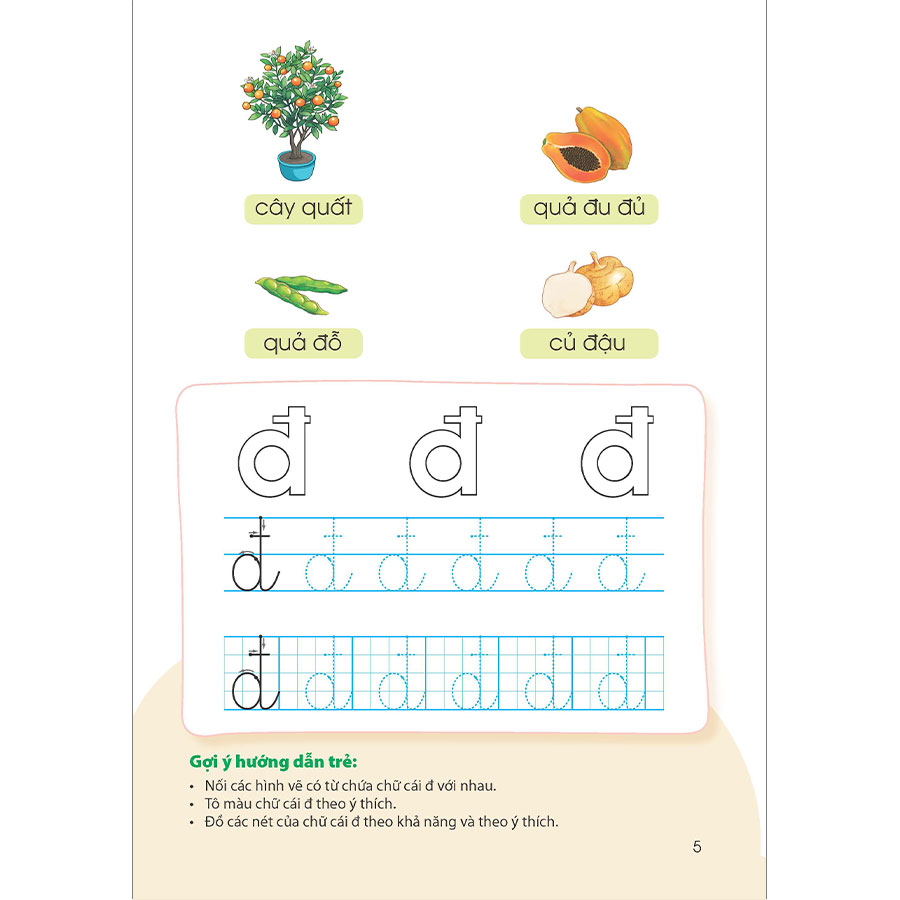 cây quất

quả đu đủ

quả đỗ

củ đậu

đ đ đ

đ đ đ đ đ đ

đ đ đ đ đ đ

Gợi ý hướng dẫn trẻ:
• Nối các hình vẽ có từ chứa chữ cái đ với nhau.
• Tô màu chữ cái đ theo ý thích.
• Đồ các nét của chữ cái đ theo khả năng và theo ý thích.

5