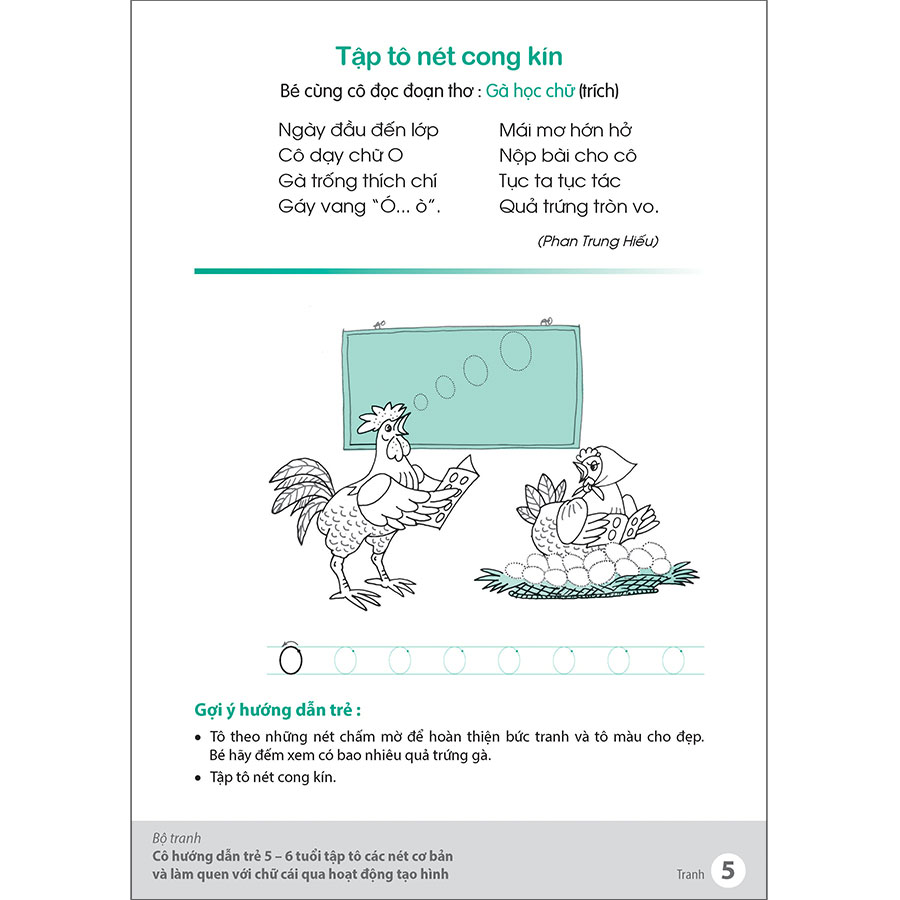 Tập tô nét cong kín

Bé cùng cô đọc đoạn thơ : Gà học chữ (trích)

Ngày đầu đến lớp
Cô dạy chữ O
Gà trống thích chí
Gáy vang "Ó... ò".

Mái mơ hớn hở
Nộp bài cho cô
Tục ta tục tác
Quả trứng tròn vo.

(Phan Trung Hiếu)

Gợi ý hướng dẫn trẻ :

• Tô theo những nét chấm mờ để hoàn thiện bức tranh và tô màu cho đẹp. Bé hãy đếm xem có bao nhiêu quả trứng gà.
• Tập tô nét cong kín.

Bộ tranh
Cô hướng dẫn trẻ 5 – 6 tuổi tập tô các nét cơ bản và làm quen với chữ cái qua hoạt động tạo hình

Tranh 5